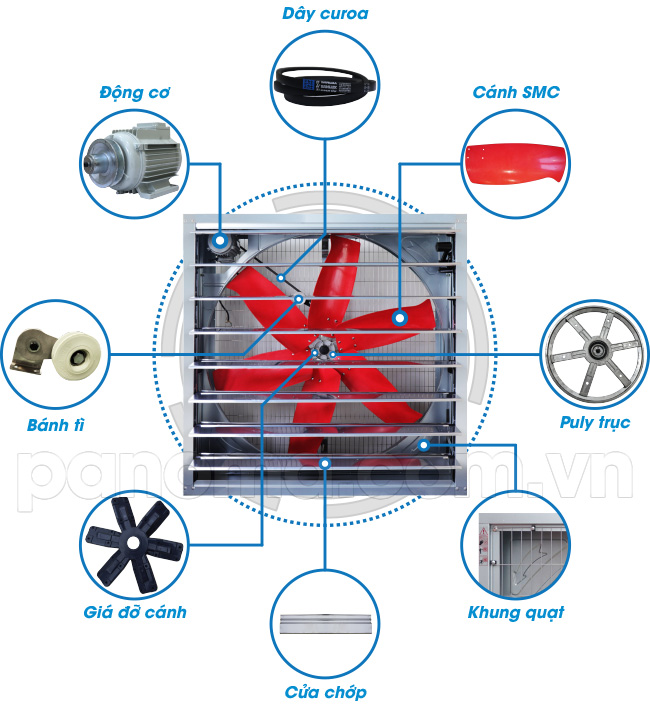 Dây curoa

Động cơ

Cánh SMC

Bánh tì

Puly trục

panoma.com.vn

Giá đỡ cánh

Khung quạt

Cửa chớp